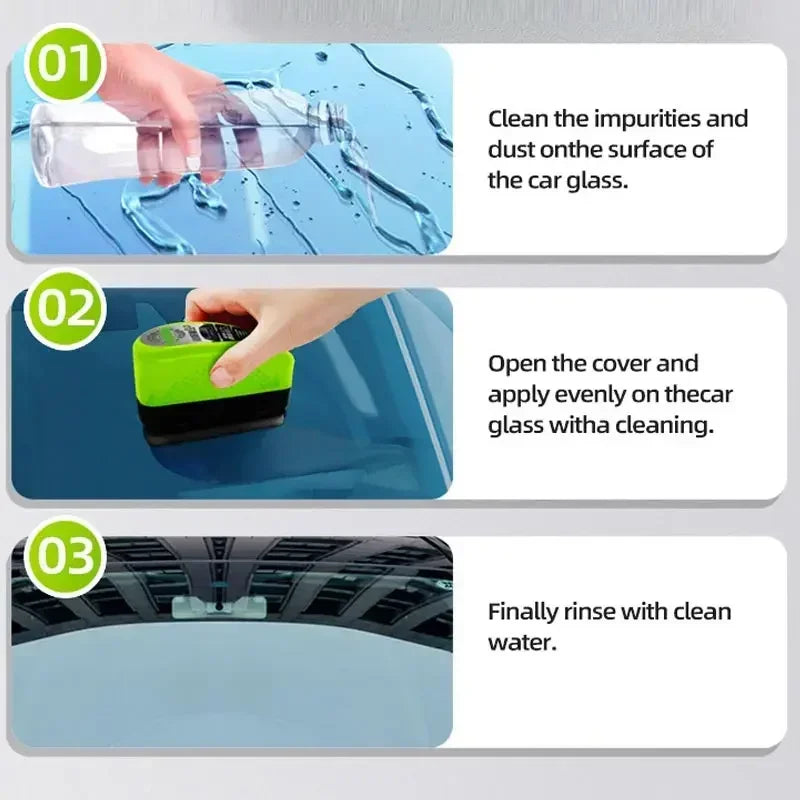 01

Clean the impurities and dust onthe surface of the car glass.

02

Open the cover and apply evenly on thecar glass witha cleaning.

03

Finally rinse with clean water.